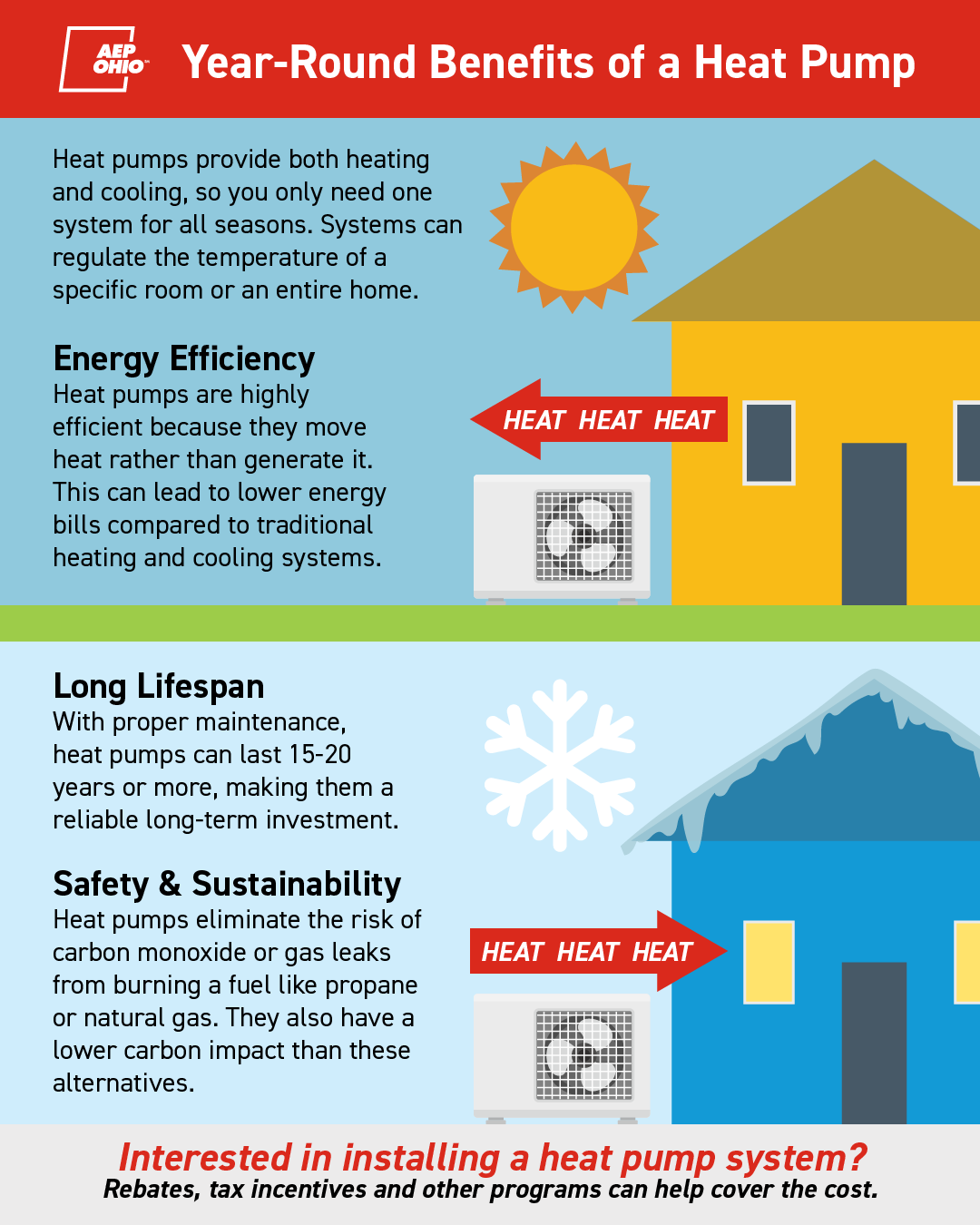 AEP OHIO

Year-Round Benefits of a Heat Pump

Heat pumps provide both heating and cooling, so you only need one system for all seasons. Systems can regulate the temperature of a specific room or an entire home.

Energy Efficiency
Heat pumps are highly efficient because they move heat rather than generate it. This can lead to lower energy bills compared to traditional heating and cooling systems.

HEAT HEAT HEAT

Long Lifespan
With proper maintenance, heat pumps can last 15-20 years or more, making them a reliable long-term investment.

Safety & Sustainability
Heat pumps eliminate the risk of carbon monoxide or gas leaks from burning a fuel like propane or natural gas. They also have a lower carbon impact than these alternatives.

HEAT HEAT HEAT

Interested in installing a heat pump system?
Rebates, tax incentives and other programs can help cover the cost.